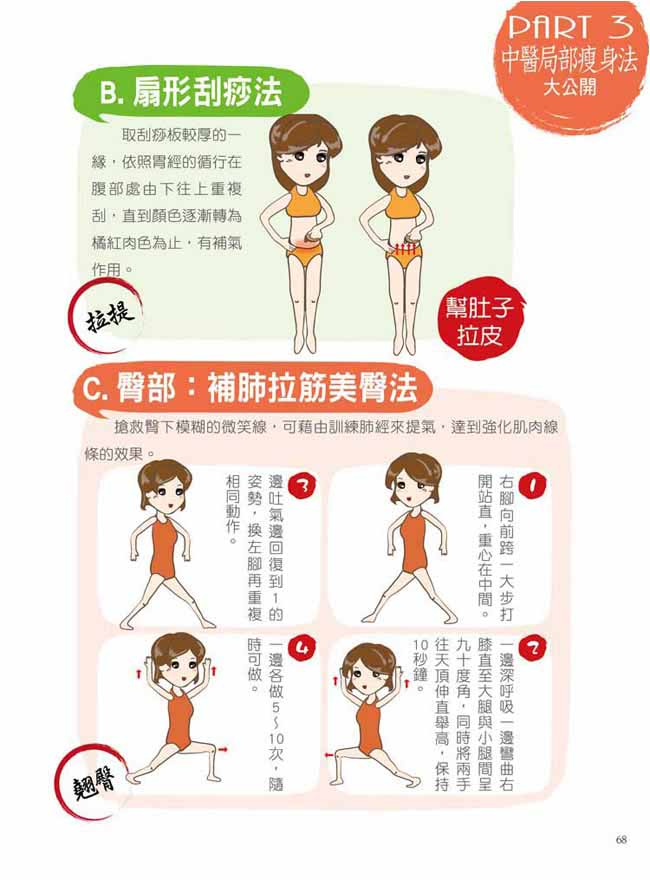 PART 3
中醫局部瘦身法
大公開

B. 扇形刮痧法

取刮痧板較厚的一緣，依照胃經的循行在腹部處由下往上重複刮，直到顏色逐漸轉為橘紅肉色為止，有補氣作用。

拉提

幫肚子拉皮

C. 臀部：補肺拉筋美臀法

搶救臀下模糊的微笑線，可藉由訓練肺經來提氣，達到強化肌肉線條的效果。

1 右腳向前跨一大步打開站直，重心在中間。

2 一邊深呼吸一邊彎曲右膝直至大腿與小腿間呈九十度角，同時將兩手往天頂伸直舉高，保持10秒鐘。

3 邊吐氣邊回復到1的姿勢，換左腳再重複相同動作。

4 一邊各做5～10次，隨時可做。

翹臀

68