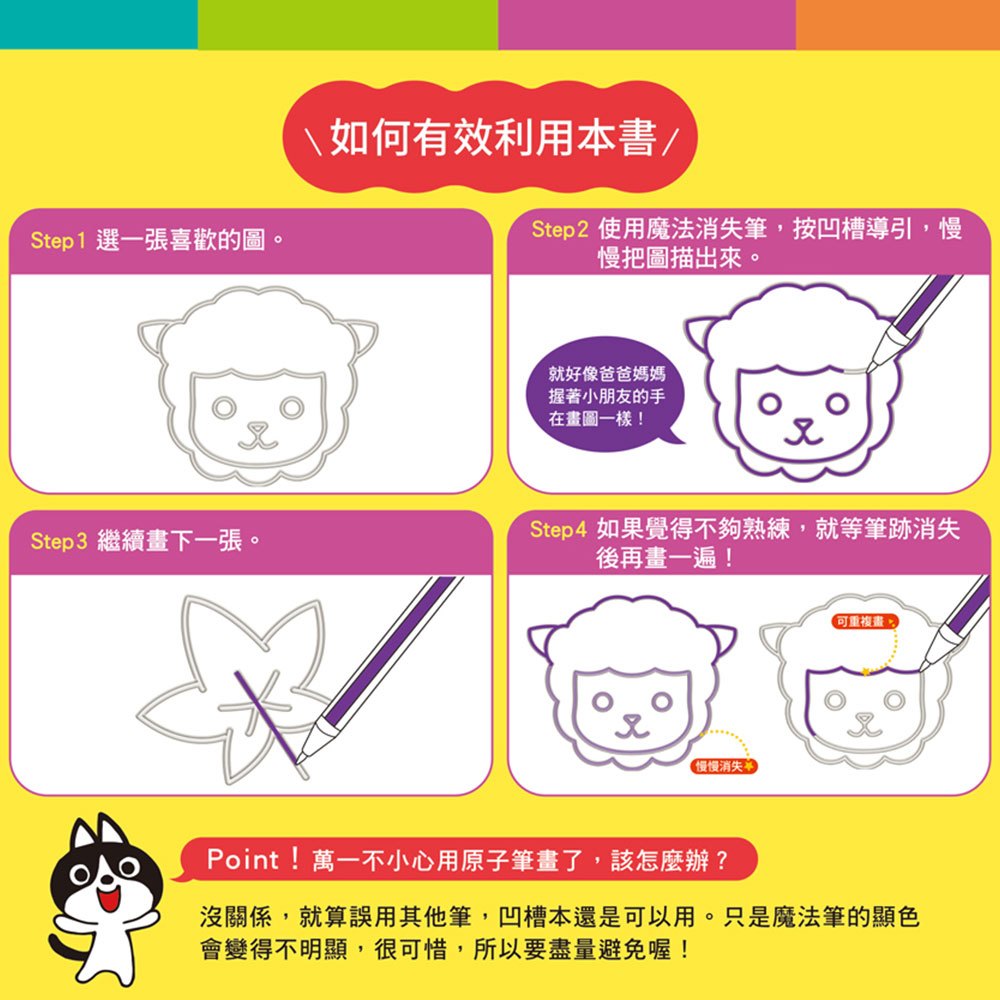 \如何有效利用本書/

Step1 選一張喜歡的圖。

Step2 使用魔法消失筆，按凹槽導引，慢慢把圖描出來。

就好像爸爸媽媽握著小朋友的手在畫圖一樣！

Step3 繼續畫下一張。

Step4 如果覺得不夠熟練，就等筆跡消失後再畫一遍！

可重複畫

慢慢消失

Point！萬一不小心用原子筆畫了，該怎麼辦？

沒關係，就算誤用其他筆，凹槽本還是可以用。只是魔法筆的顯色會變得不明顯，很可惜，所以要盡量避免喔！