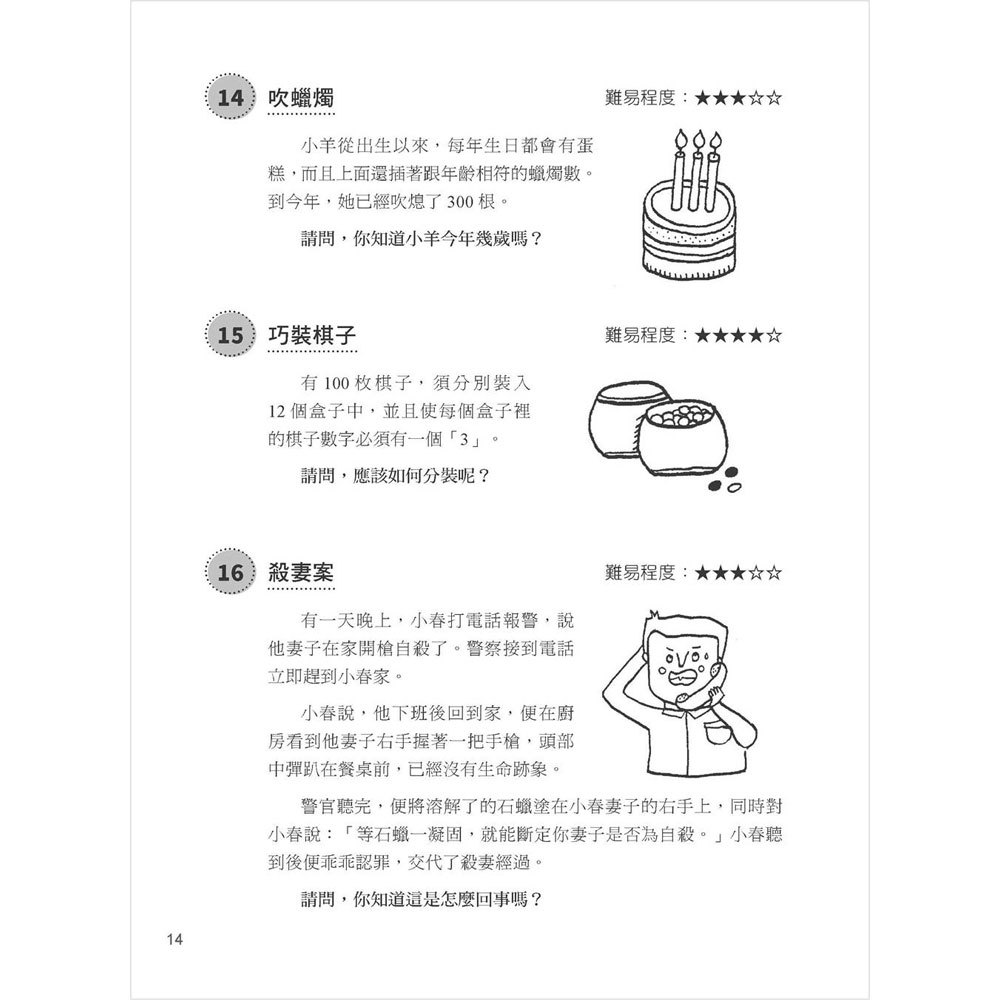 14 吹蠟燭

難易程度：★★★☆☆

小羊從出生以來，每年生日都會有蛋糕，而且上面還插著跟年齡相符的蠟燭數。到今年，她已經吹熄了 300 根。

請問，你知道小羊今年幾歲嗎？

15 巧裝棋子

難易程度：★★★★☆

有 100 枚棋子，須分別裝入 12 個盒子中，並且使每個盒子裡的棋子數字必須有一個「3」。

請問，應該如何分裝呢？

16 殺妻案

難易程度：★★★☆☆

有一天晚上，小春打電話報警，說他妻子在家開槍自殺了。警察接到電話立即趕到小春家。

小春說，他下班後回到家，便在廚房看到他妻子右手握著一把手槍，頭部中彈趴在餐桌前，已經沒有生命跡象。

警官聽完，便將溶解了的石蠟塗在小春妻子的右手上，同時對小春說：「等石蠟一凝固，就能斷定你妻子是否為自殺。」小春聽到後便乖乖認罪，交代了殺妻經過。

請問，你知道這是怎麼回事嗎？

14