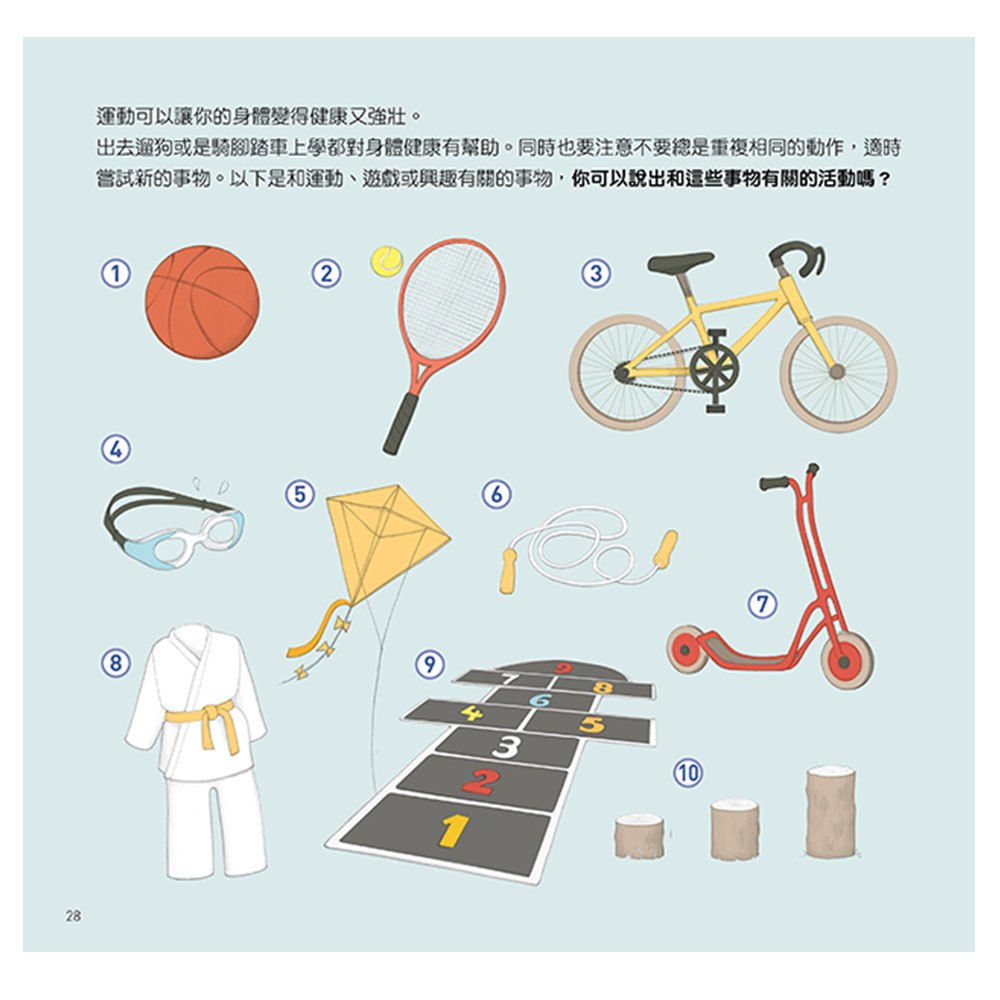 運動可以讓你的身體變得健康又強壯。
出去遛狗或是騎腳踏車上學都對身體健康有幫助。同時也要注意不要總是重複相同的動作，適時嘗試新的事物。以下是和運動、遊戲或興趣有關的事物，你可以說出和這些事物有關的活動嗎？

①

②

③

④

⑤

⑥

⑦

⑧

⑨

9
7
8
6
4
5
3
2
1

⑩

28