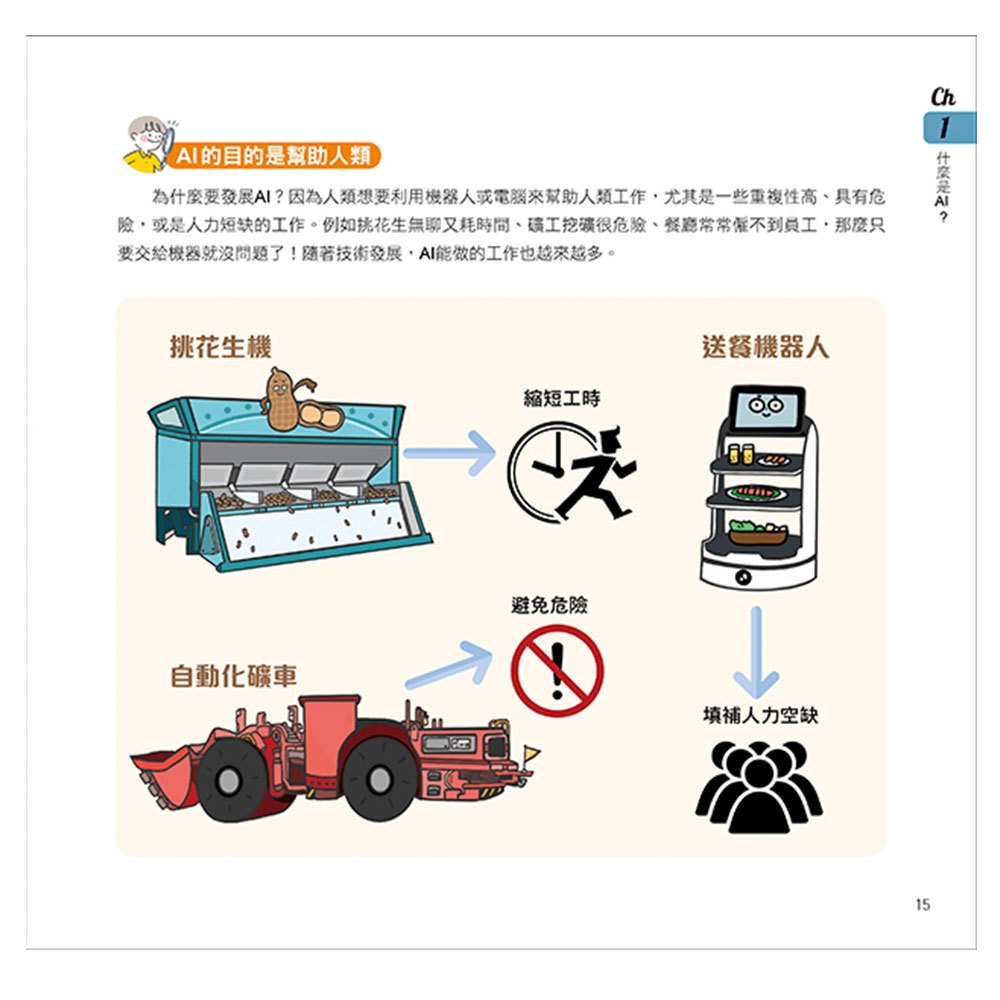 Ch
1
什麼是AI？

AI的目的是幫助人類

為什麼要發展AI？因為人類想要利用機器人或電腦來幫助人類工作，尤其是一些重複性高、具有危險，或是人力短缺的工作。例如挑花生無聊又耗時間、礦工挖礦很危險、餐廳常常僱不到員工，那麼只要交給機器就沒問題了！隨著技術發展，AI能做的工作也越來越多。

挑花生機

縮短工時

送餐機器人

避免危險

自動化礦車

填補人力空缺

15