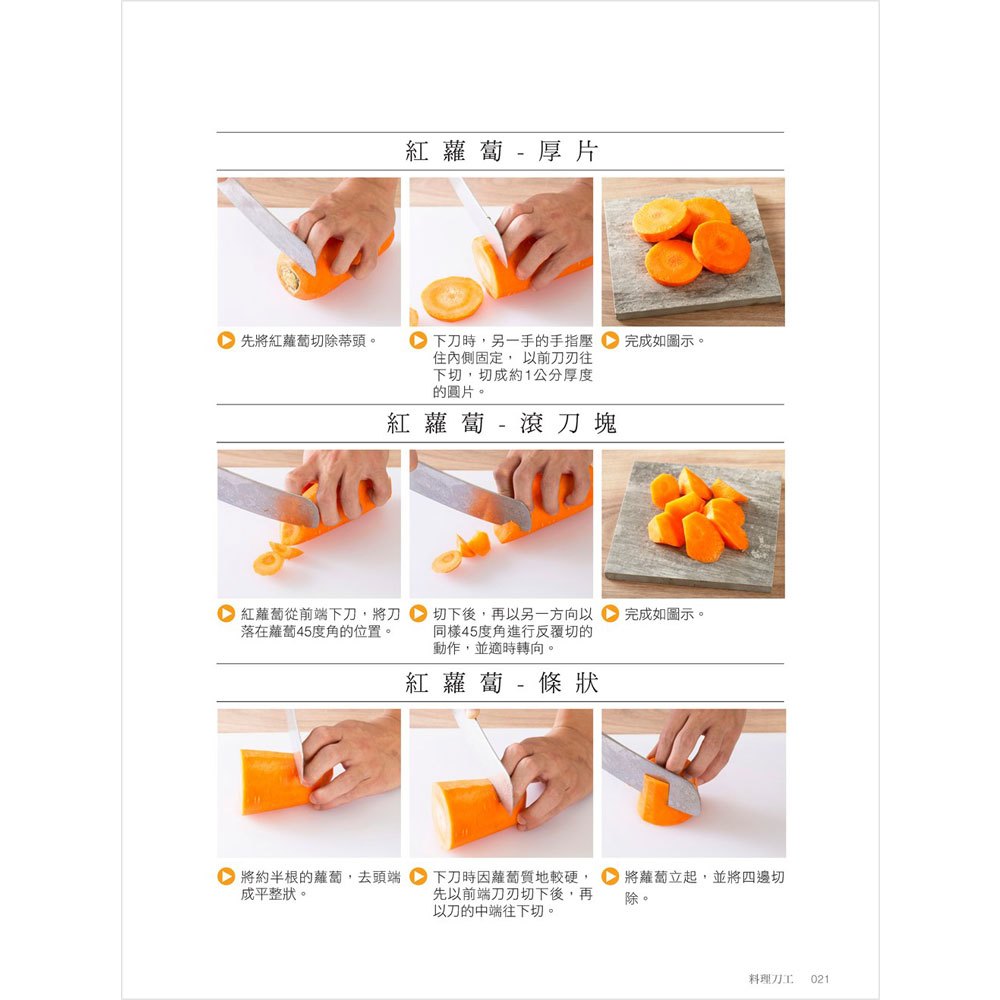 紅蘿蔔 - 厚片

先將紅蘿蔔切除蒂頭。

下刀時，另一手的手指壓住內側固定， 以前刀刃往下切，切成約1公分厚度的圓片。

完成如圖示。

紅蘿蔔 - 滾刀塊

紅蘿蔔從前端下刀，將刀落在蘿蔔45度角的位置。

切下後，再以另一方向以同樣45度角進行反覆切的動作，並適時轉向。

完成如圖示。

紅蘿蔔 - 條狀

將約半根的蘿蔔，去頭端成平整狀。

下刀時因蘿蔔質地較硬，先以前端刀刃切下後，再以刀的中端往下切。

將蘿蔔立起，並將四邊切除。

料理刀工 021