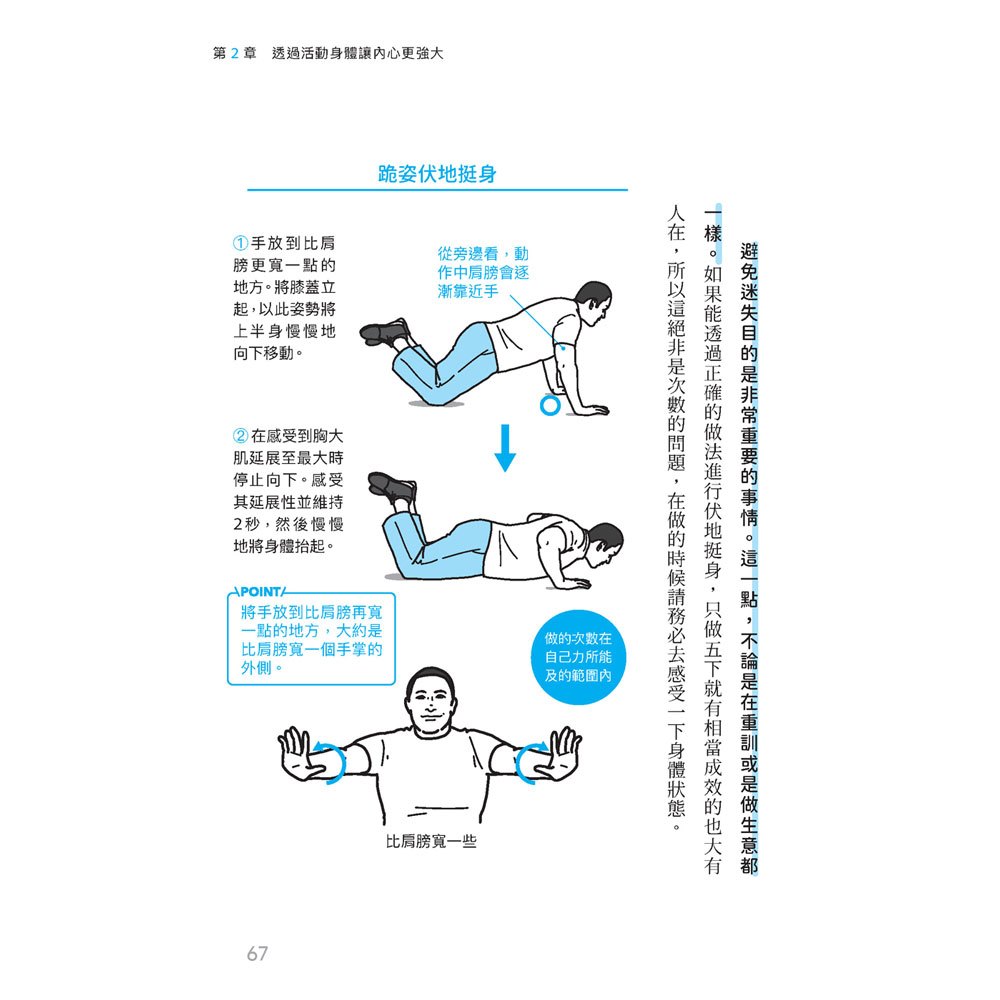 第 2 章　透過活動身體讓內心更強大

避免迷失目的是非常重要的事情。這一點，不論是在重訓或是做生意都一樣。如果能透過正確的做法進行伏地挺身，只做五下就有相當成效的也大有人在，所以這絕非是次數的問題，在做的時候請務必去感受一下身體狀態。

跪姿伏地挺身

①手放到比肩膀更寬一點的地方。將膝蓋立起，以此姿勢將上半身慢慢地向下移動。

從旁邊看，動作中肩膀會逐漸靠近手

②在感受到胸大肌延展至最大時停止向下。感受其延展性並維持2秒，然後慢慢地將身體抬起。

POINT
將手放到比肩膀再寬一點的地方，大約是比肩膀寬一個手掌的外側。

做的次數在自己力所能及的範圍內

比肩膀寬一些

67