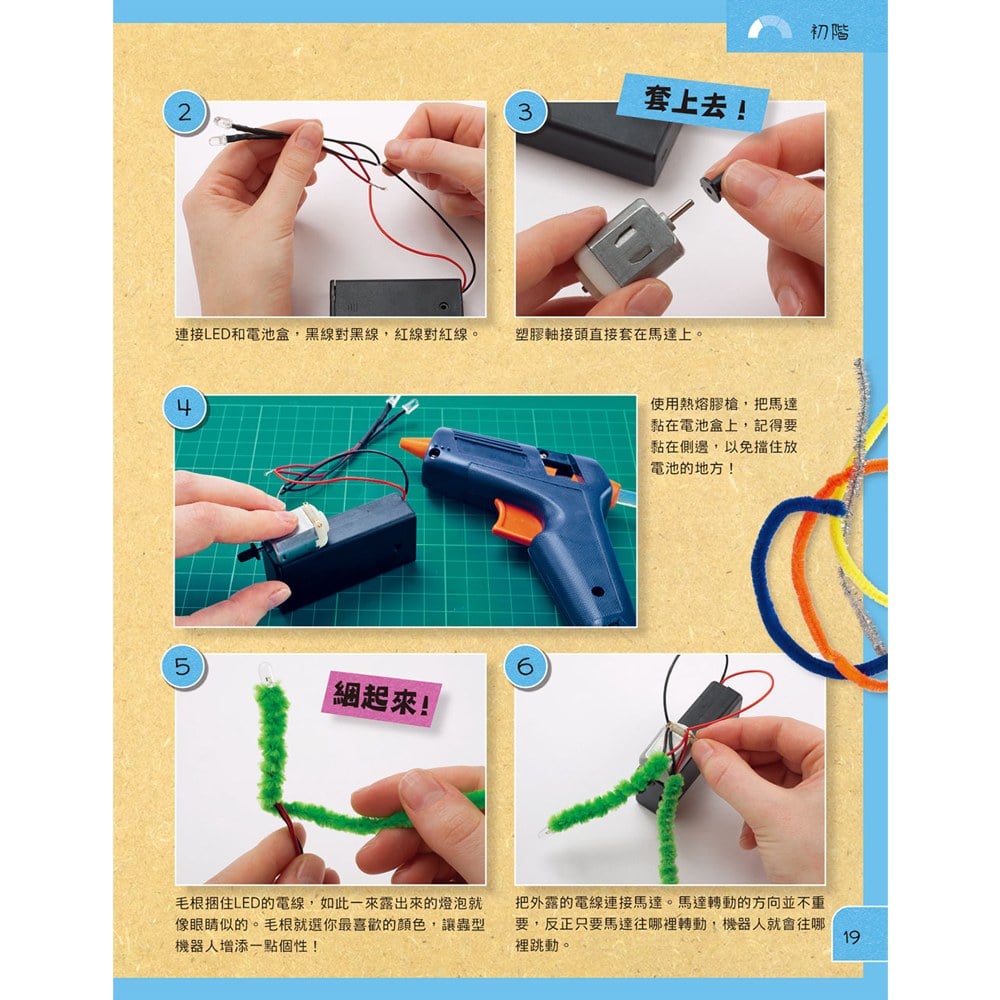 初階

2

連接LED和電池盒，黑線對黑線，紅線對紅線。

3

套上去！

塑膠軸接頭直接套在馬達上。

4

使用熱熔膠槍，把馬達黏在電池盒上，記得要黏在側邊，以免擋住放電池的地方！

5

綑起來！

毛根捆住LED的電線，如此一來露出來的燈泡就像眼睛似的。毛根就選你最喜歡的顏色，讓蟲型機器人增添一點個性！

6

把外露的電線連接馬達。馬達轉動的方向並不重要，反正只要馬達往哪裡轉動，機器人就會往哪裡跳動。

19