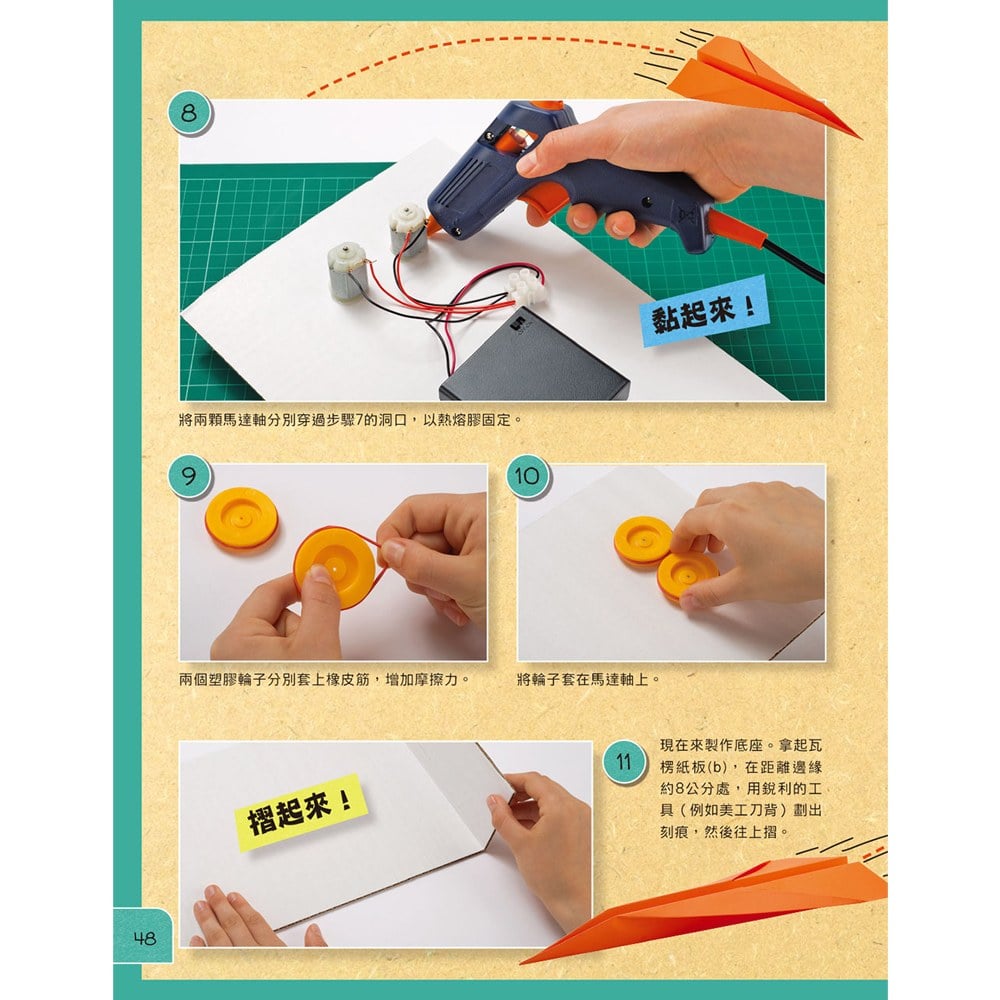 8

黏起來！

將兩顆馬達軸分別穿過步驟7的洞口，以熱熔膠固定。

9

兩個塑膠輪子分別套上橡皮筋，增加摩擦力。

10

將輪子套在馬達軸上。

摺起來！

11

現在來製作底座。拿起瓦楞紙板(b)，在距離邊緣約8公分處，用銳利的工具（例如美工刀背）劃出刻痕，然後往上摺。

48