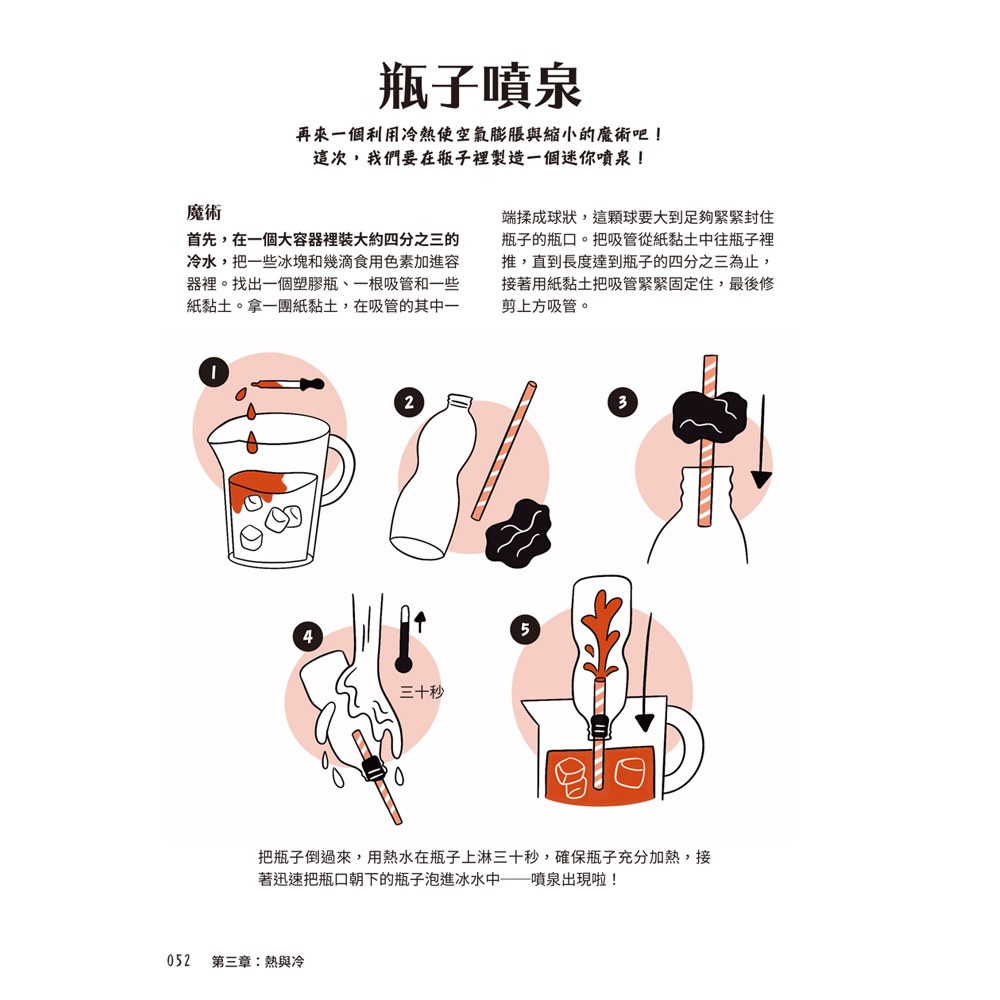 瓶子噴泉

再來一個利用冷熱使空氣膨脹與縮小的魔術吧！
這次，我們要在瓶子裡製造一個迷你噴泉！

魔術

首先，在一個大容器裡裝大約四分之三的冷水，把一些冰塊和幾滴食用色素加進容器裡。找出一個塑膠瓶、一根吸管和一些紙黏土。拿一團紙黏土，在吸管的其中一端揉成球狀，這顆球要大到足夠緊緊封住瓶子的瓶口。把吸管從紙黏土中往瓶子裡推，直到長度達到瓶子的四分之三為止，接著用紙黏土把吸管緊緊固定住，最後修剪上方吸管。

1

2

3

4

三十秒

5

把瓶子倒過來，用熱水在瓶子上淋三十秒，確保瓶子充分加熱，接著迅速把瓶口朝下的瓶子泡進冰水中——噴泉出現啦！

052 第三章：熱與冷