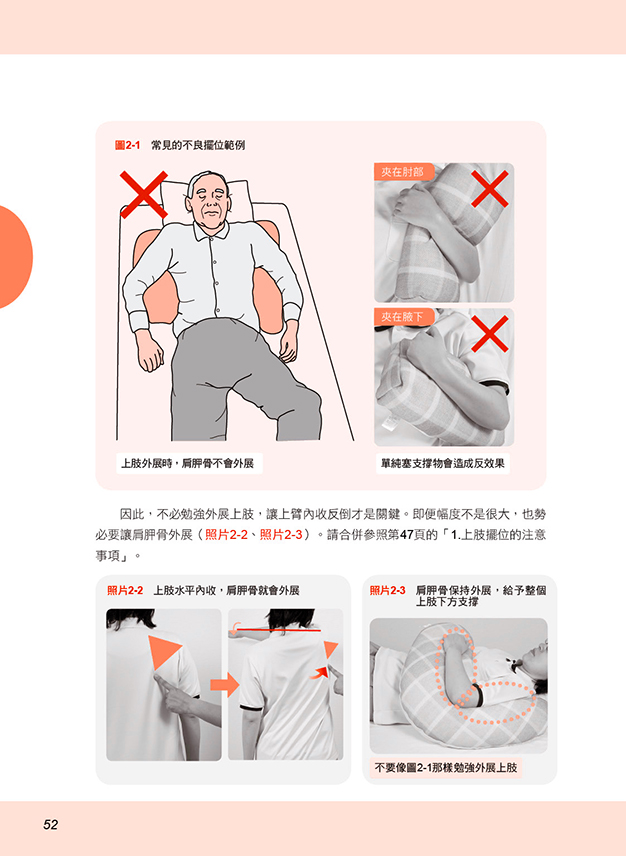 圖2-1 常見的不良擺位範例

夾在肘部

夾在腋下

上肢外展時，肩胛骨不會外展

單純塞支撐物會造成反效果

因此，不必勉強外展上肢，讓上臂內收反倒才是關鍵。即便幅度不是很大，也勢必要讓肩胛骨外展（照片2-2、照片2-3）。請合併參照第47頁的「1.上肢擺位的注意事項」。

照片2-2 上肢水平內收，肩胛骨就會外展

照片2-3 肩胛骨保持外展，給予整個上肢下方支撐

不要像圖2-1那樣勉強外展上肢

52