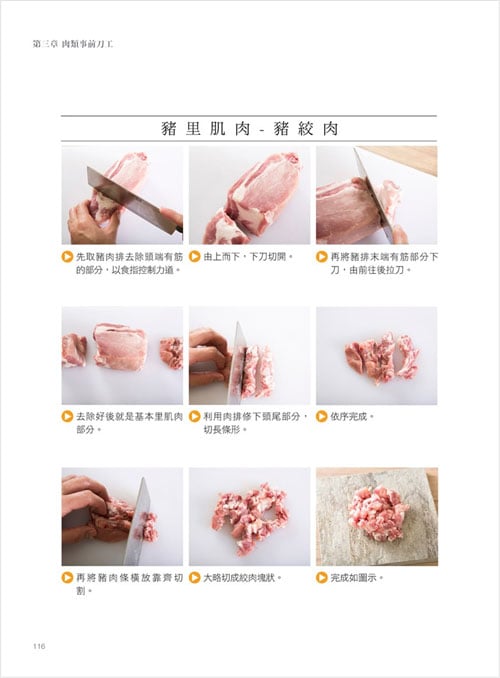 第三章 肉類事前刀工

豬里肌肉 - 豬絞肉

先取豬肉排去除頭端有筋的部分，以食指控制力道。

由上而下，下刀切開。

再將豬排末端有筋部分下刀，由前往後拉刀。

去除好後就是基本里肌肉部分。

利用肉排修下頭尾部分，切長條形。

依序完成。

再將豬肉條橫放靠齊切割。

大略切成絞肉塊狀。

完成如圖示。

116